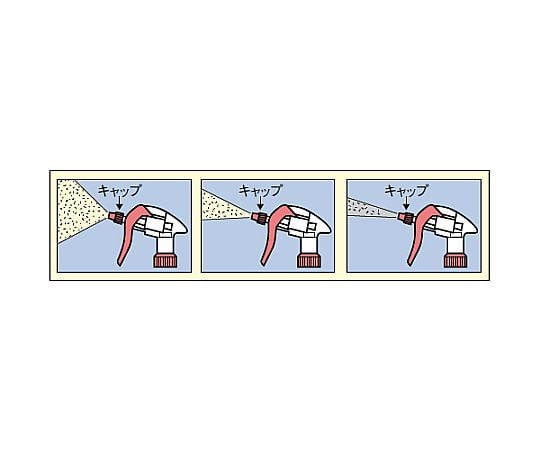 キャップ

キャップ

キャップ