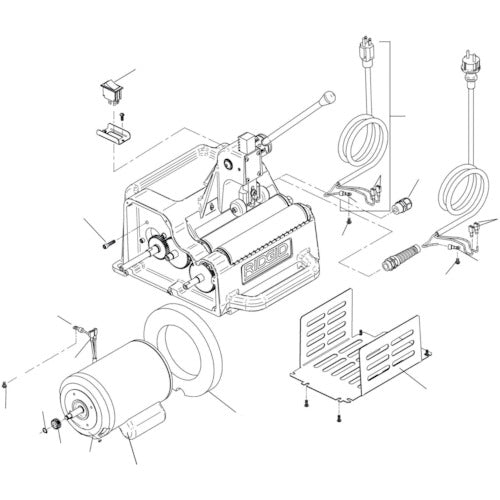 RIDGID