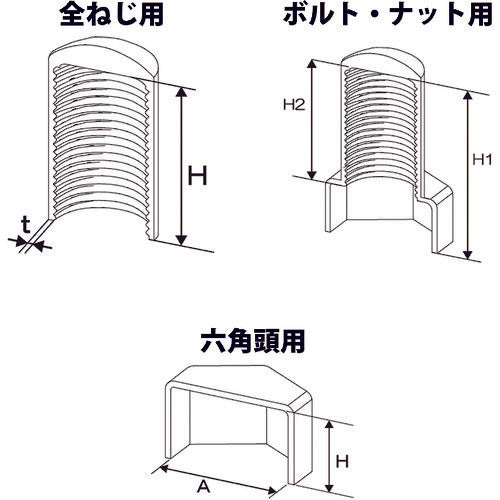 全ねじ用

H

t

ボルト・ナット用

H2

H1

六角頭用

H

A