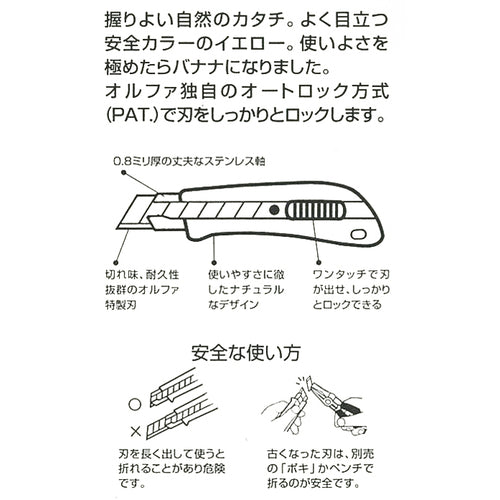 握りよい自然のカタチ。よく目立つ安全カラーのイエロー。使いよさを極めたらバナナになりました。
オルファ独自のオートロック方式(PAT.)で刃をしっかりとロックします。

0.8ミリ厚の丈夫なステンレス軸

切れ味、耐久性抜群のオルファ特製刃

使いやすさに徹したナチュラルなデザイン

ワンタッチで刃が出せ、しっかりとロックできる

安全な使い方

○

×

刃を長く出して使うと折れることがあり危険です。

古くなった刃は、別売の「ポキ」かペンチで折るのが安全です。