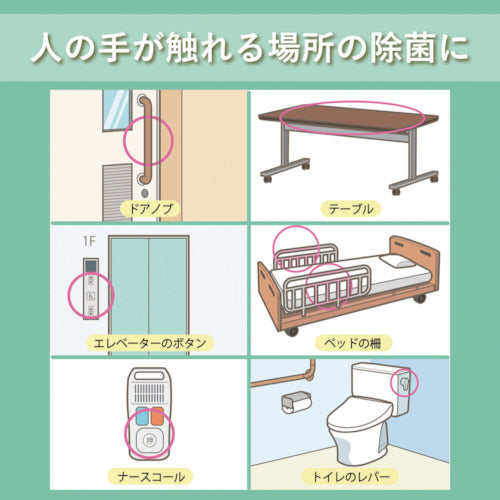 人の手が触れる場所の除菌に

ドアノブ

テーブル

1F

エレベーターのボタン

ベッドの柵

押

ナースコール

トイレのレバー