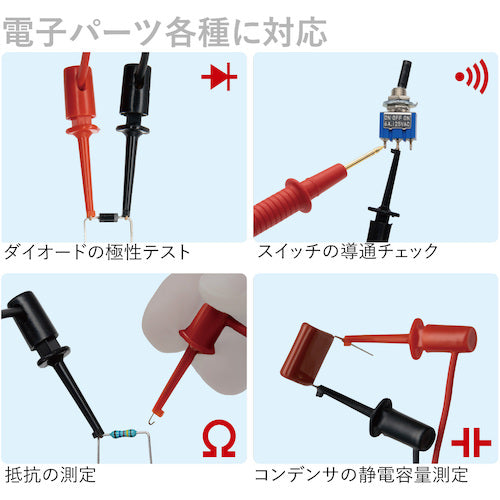 電子パーツ各種に対応

ON OFF ON
6A 125VAC

ダイオードの極性テスト

スイッチの導通チェック

Ω

抵抗の測定

コンデンサの静電容量測定