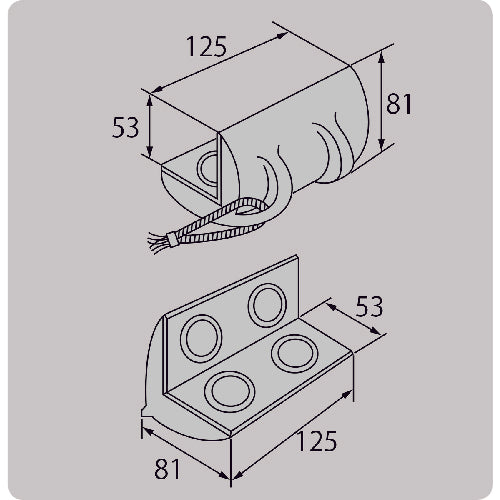 125

53

81

53

125

81