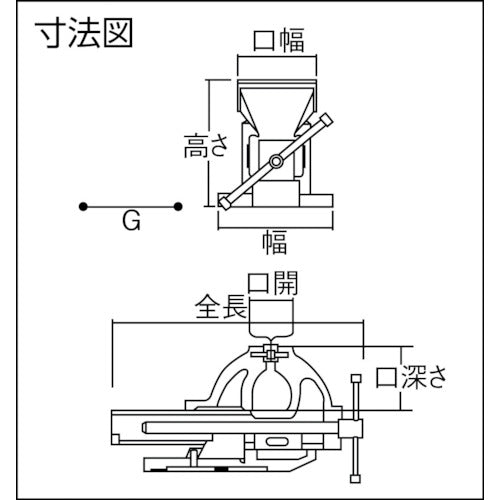 寸法図

口幅

高さ

G

幅

口開

全長

口深さ