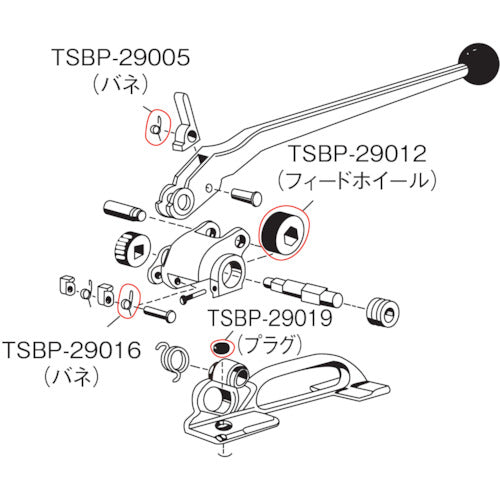 TSBP-29005
（バネ）

TSBP-29012
（フィードホイール）

TSBP-29019
（プラグ）

TSBP-29016
（バネ）