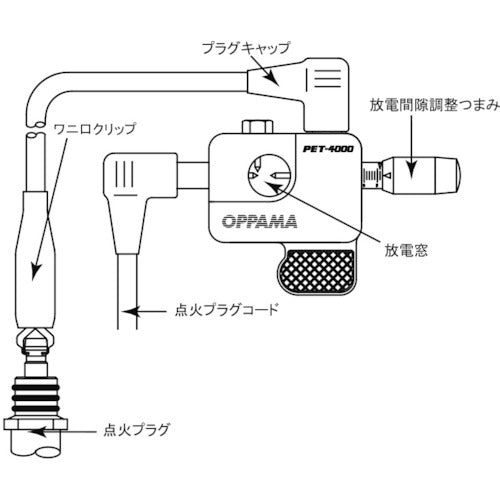 プラグキャップ

放電間隙調整つまみ

ワニロクリップ

PET-4000

OPPAMA

放電窓

点火プラグコード

点火プラグ