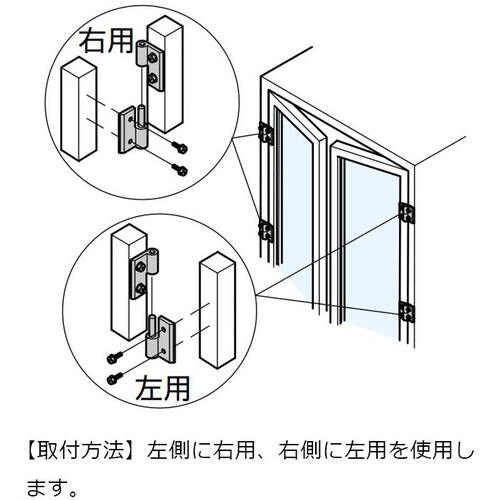 右用

左用

【取付方法】左側に右用、右側に左用を使用します。