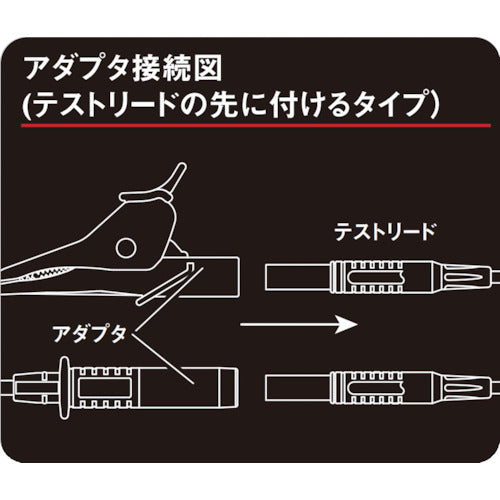 アダプタ接続図
(テストリードの先に付けるタイプ)

テストリード

アダプタ