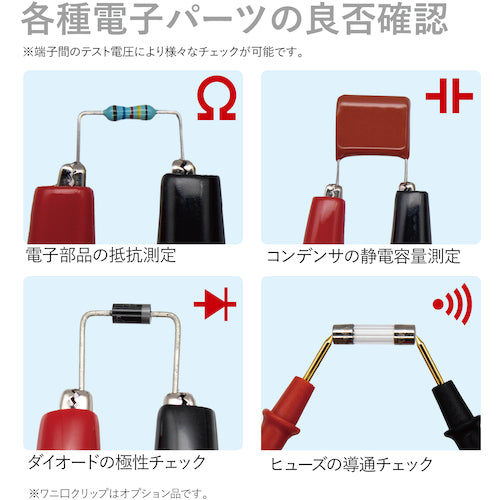 各種電子パーツの良否確認
※端子間のテスト電圧により様々なチェックが可能です。

Ω

電子部品の抵抗測定

コンデンサの静電容量測定

ダイオードの極性チェック

ヒューズの導通チェック

※ワニ口クリップはオプション品です。