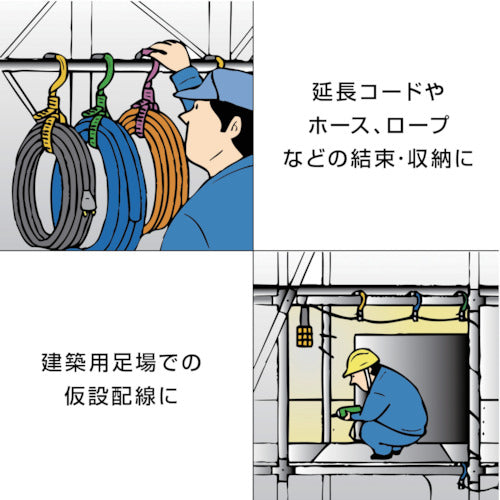 延長コードや
ホース、ロープ
などの結束･収納に

建築用足場での
仮設配線に