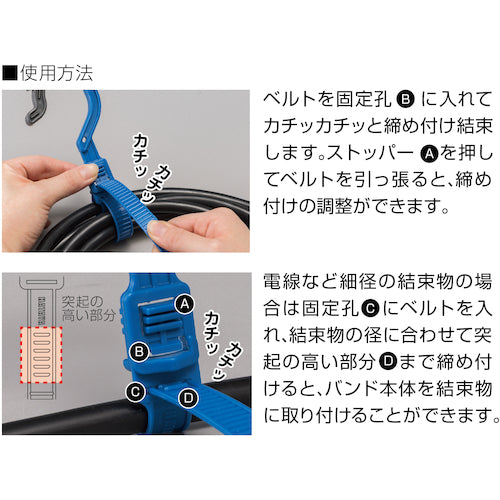 ■使用方法

カチッ

カチッ

ベルトを固定孔 B に入れてカチッカチッと締め付け結束します。ストッパー Aを押してベルトを引っ張ると、締め付けの調整ができます。

突起の高い部分

A

B

C

D

カチッ

カチッ

電線など細径の結束物の場合は固定孔Cにベルトを入れ、結束物の径に合わせて突起の高い部分Dまで締め付けると、バンド本体を結束物に取り付けることができます。