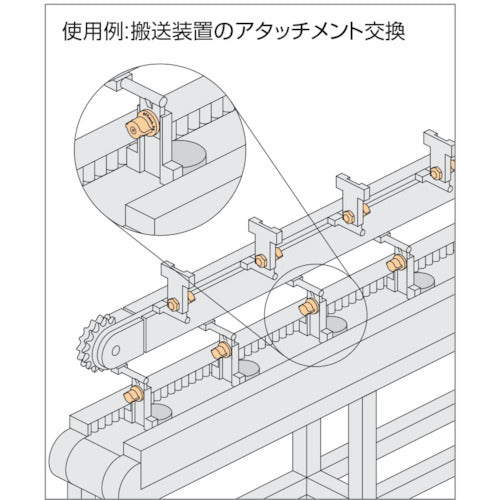 使用例:搬送装置のアタッチメント交換