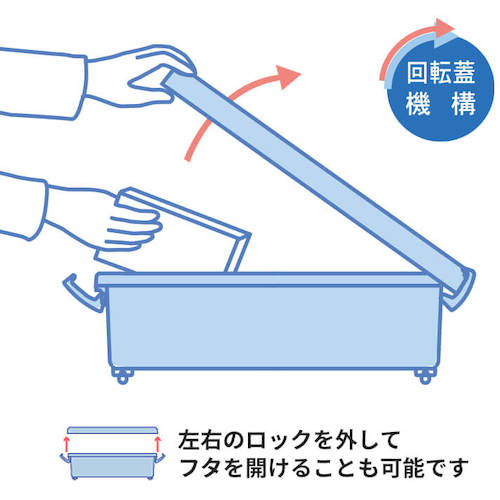 回転蓋
機 構

左右のロックを外して
フタを開けることも可能です