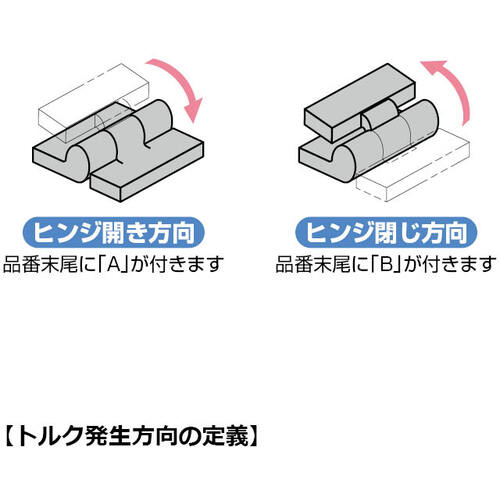 ヒンジ開き方向
品番末尾に「A」が付きます

ヒンジ閉じ方向
品番末尾に「B」が付きます

【トルク発生方向の定義】