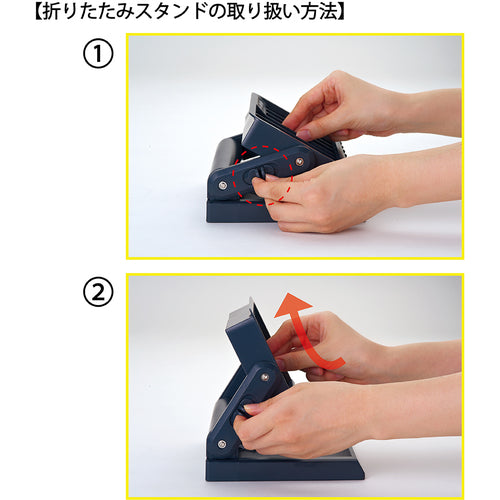 【折りたたみスタンドの取り扱い方法】

①

②