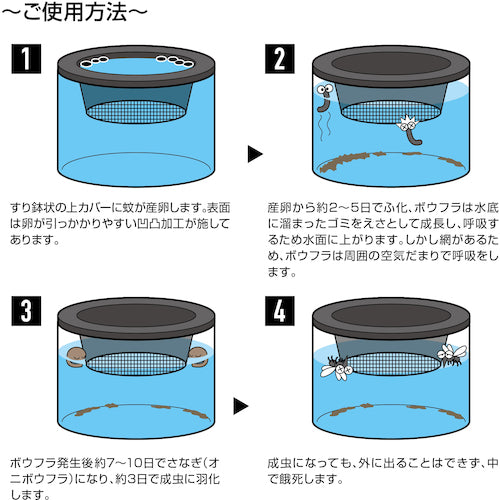 ～ご使用方法～

1

すり鉢状の上カバーに蚊が産卵します。表面は卵が引っかかりやすい凹凸加工が施してあります。

2

産卵から約2～5日でふ化、ボウフラは水底に溜まったゴミをえさとして成長し、呼吸するため水面に上がります。しかし網があるため、ボウフラは周囲の空気だまりで呼吸をします。

3

ボウフラ発生後約7～10日でさなぎ(オニボウフラ)になり、約3日で成虫に羽化します。

4

成虫になっても、外に出ることはできず、中で餓死します。