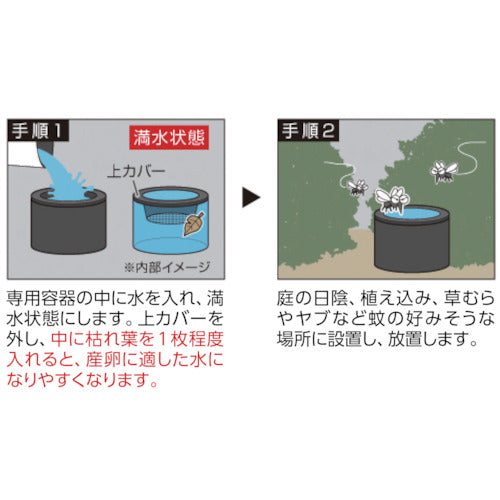 手順1

満水状態

上カバー

※内部イメージ

専用容器の中に水を入れ、満水状態にします。上カバーを外し、中に枯れ葉を1枚程度入れると、産卵に適した水になりやすくなります。

手順2

庭の日陰、植え込み、草むらやヤブなど蚊の好みそうな場所に設置し、放置します。