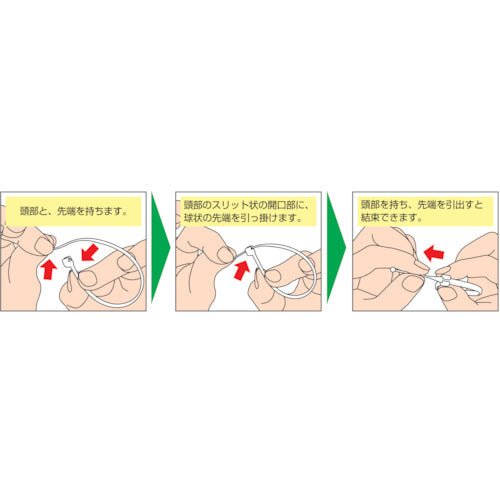 頭部と、先端を持ちます。

頭部のスリット状の開口部に、球状の先端を引っ掛けます。

頭部を持ち、先端を引出すと結束できます。