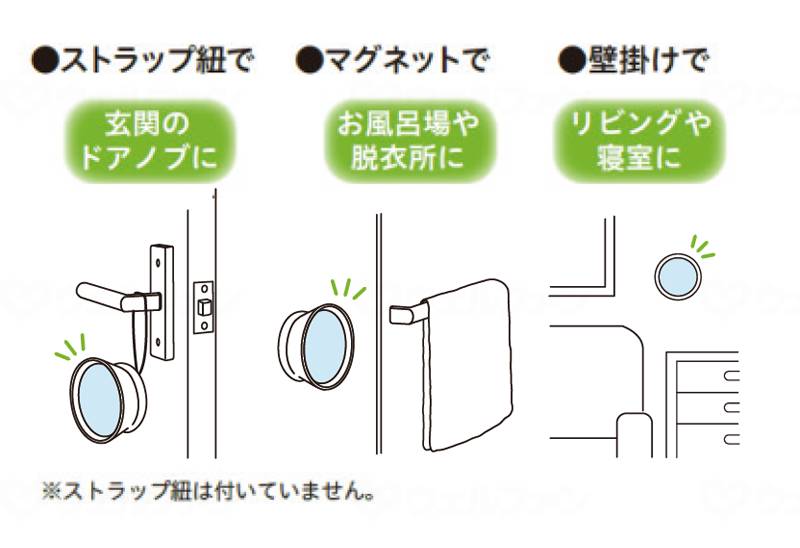 ●ストラップ紐で

玄関のドアノブに

●マグネットで

お風呂場や脱衣所に

●壁掛けで

リビングや寝室に

※ストラップ紐は付いていません。