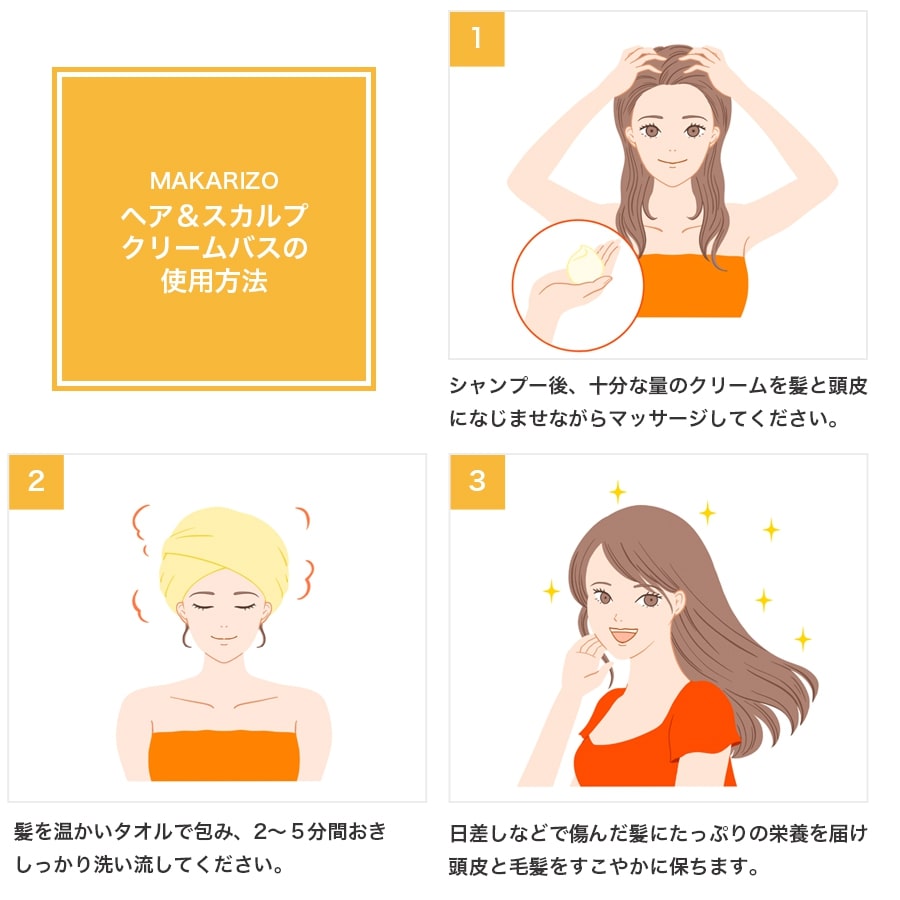 MAKARIZO
ヘア＆スカルプ
クリームバスの
使用方法

1

シャンプー後、十分な量のクリームを髪と頭皮になじませながらマッサージしてください。

2

髪を温かいタオルで包み、2〜５分間おきしっかり洗い流してください。

3

日差しなどで傷んだ髪にたっぷりの栄養を届け頭皮と毛髪をすこやかに保ちます。